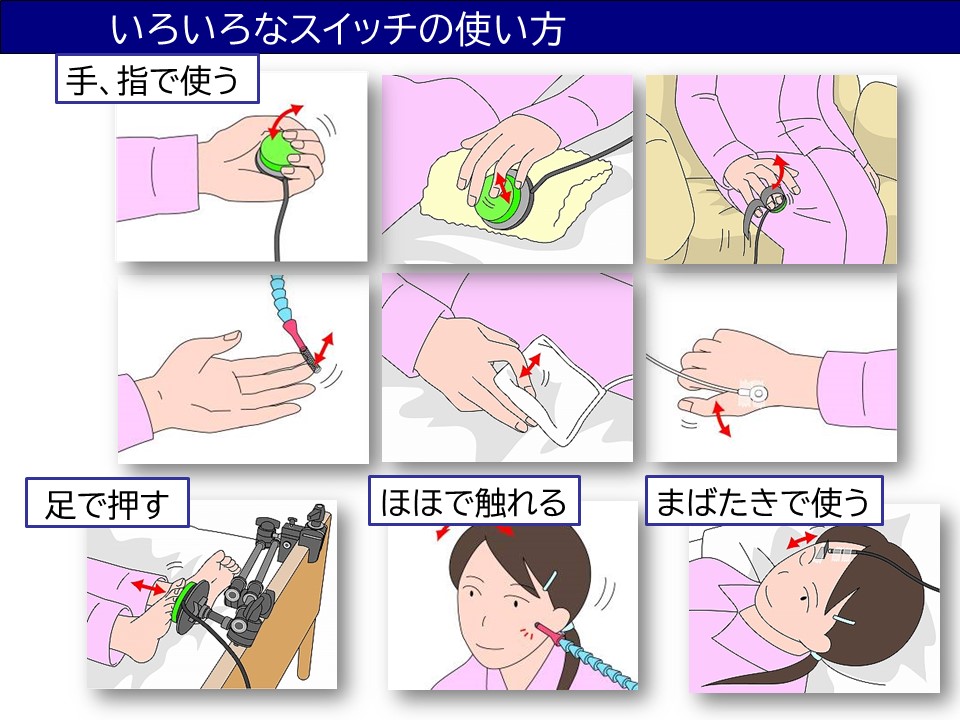 いろいろなスイッチの使い方

手、指で使う

足で押す

ほほで触れる

まばたきで使う