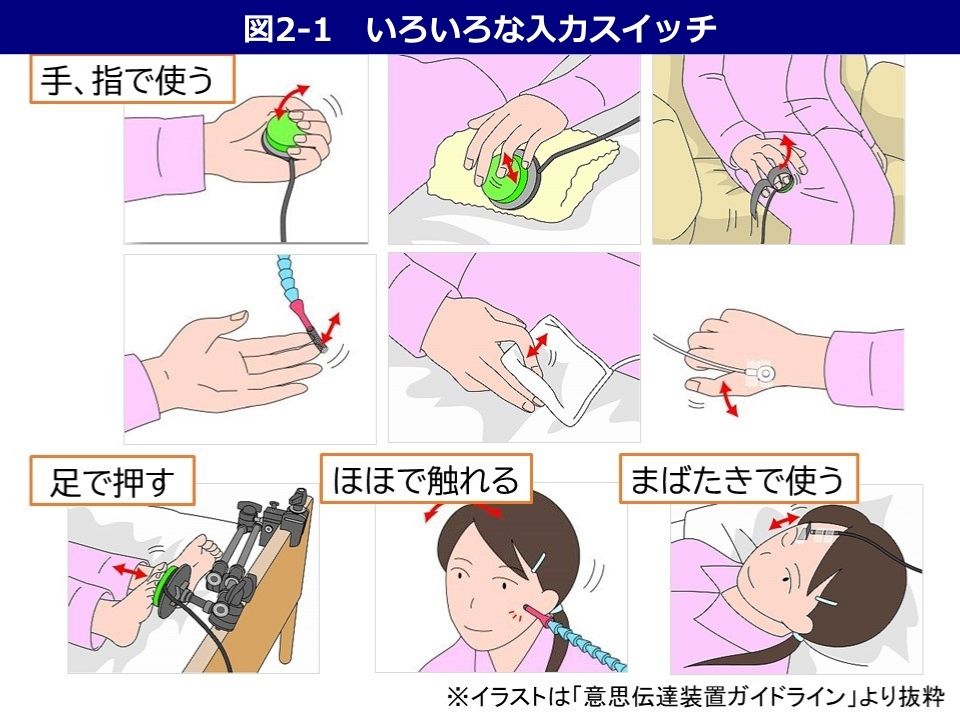 図2-1　いろいろな入力スイッチ

手、指で使う

足で押す

ほほで触れる

まばたきで使う

※イラストは「意思伝達装置ガイドライン」より抜粋